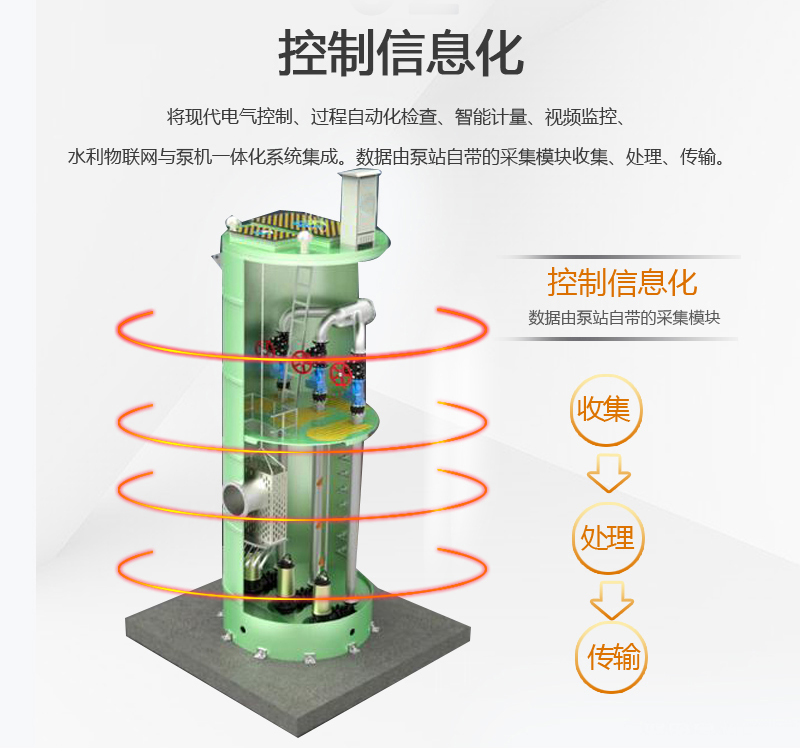 控制信息化

将现代电气控制、过程自动化检查、智能计量、视频监控、水利物联网与泵机一体化系统集成。数据由泵站自带的采集模块收集、处理、传输。

控制信息化
数据由泵站自带的采集模块

收集

处理

传输